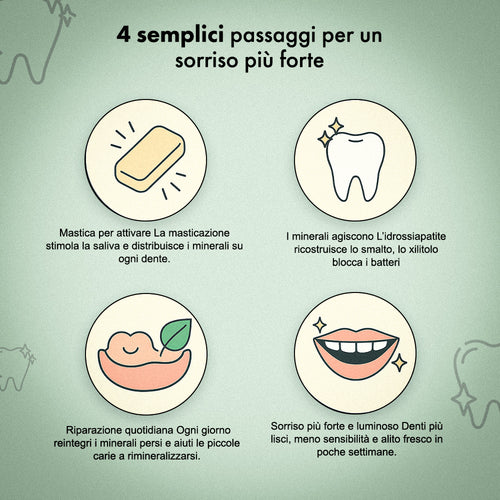 4 semplici passaggi per un sorriso più forte

Mastica per attivare La masticazione stimola la saliva e distribuisce i minerali su ogni dente.

I minerali agiscono L'idrossiapatite ricostruisce lo smalto, lo xilitolo blocca i batteri

Riparazione quotidiana Ogni giorno reintegri i minerali persi e aiuti le piccole carie a rimineralizzarsi.

Sorriso più forte e luminoso Denti più lisci, meno sensibilità e alito fresco in poche settimane.